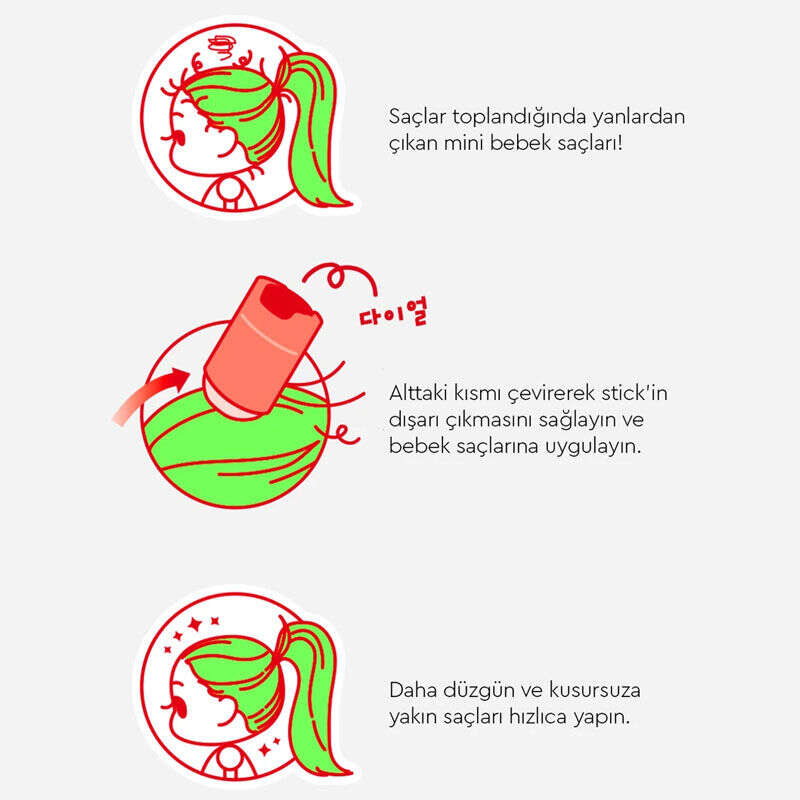 Saçlar toplandığında yanlardan çıkan mini bebek saçları!

다이얼

Alttaki kısmı çevirerek stick'in dışarı çıkmasını sağlayın ve bebek saçlarına uygulayın.

Daha düzgün ve kusursuza yakın saçları hızlıca yapın.