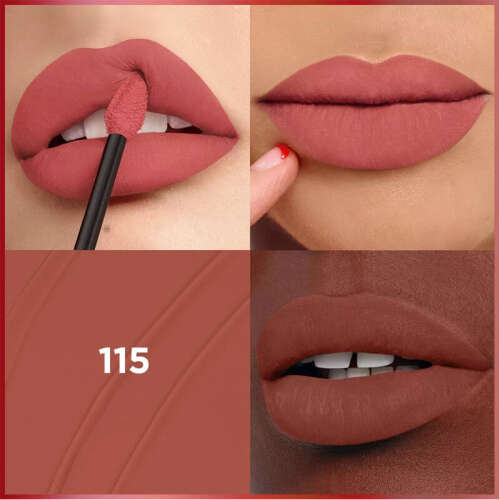 115