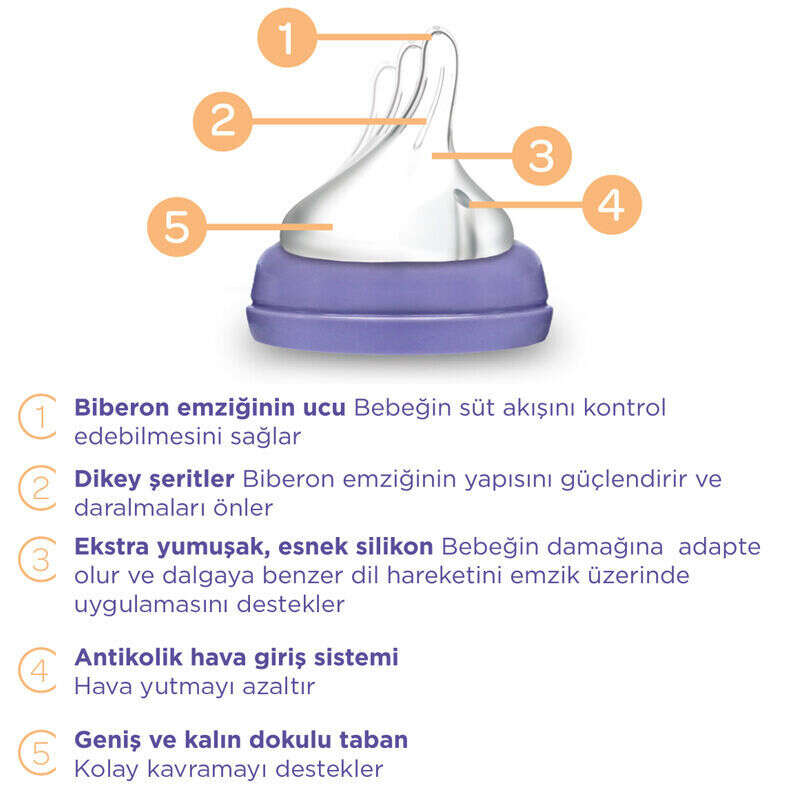 1

2

3

4

5

1 **Biberon emziğinin ucu** Bebeğin süt akışını kontrol edebilmesini sağlar

2 **Dikey şeritler** Biberon emziğinin yapısını güçlendirir ve daralmaları önler

3 **Ekstra yumuşak, esnek silikon** Bebeğin damağına adapte olur ve dalgaya benzer dil hareketini emzik üzerinde uygulamasını destekler

4 **Antikolik hava giriş sistemi**
Hava yutmayı azaltır

5 **Geniş ve kalın dokulu taban**
Kolay kavramayı destekler