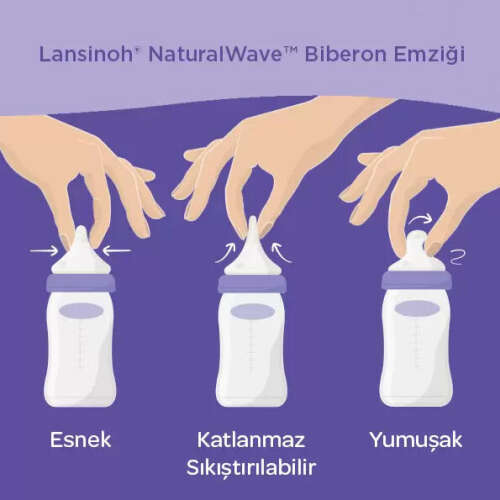 Lansinoh® NaturalWave™ Biberon Emziği

Esnek

Katlanmaz
Sıkıştırılabilir

Yumuşak