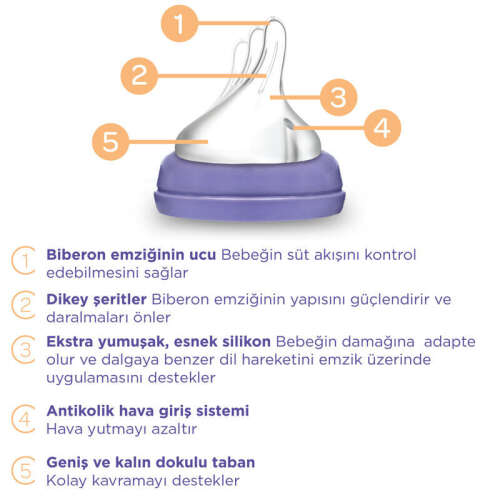 1
2
3
4
5

1 **Biberon emziğinin ucu** Bebeğin süt akışını kontrol edebilmesini sağlar

2 **Dikey şeritler** Biberon emziğinin yapısını güçlendirir ve daralmaları önler

3 **Ekstra yumuşak, esnek silikon** Bebeğin damağına adapte olur ve dalgaya benzer dil hareketini emzik üzerinde uygulamasını destekler

4 **Antikolik hava giriş sistemi**
Hava yutmayı azaltır

5 **Geniş ve kalın dokulu taban**
Kolay kavramayı destekler