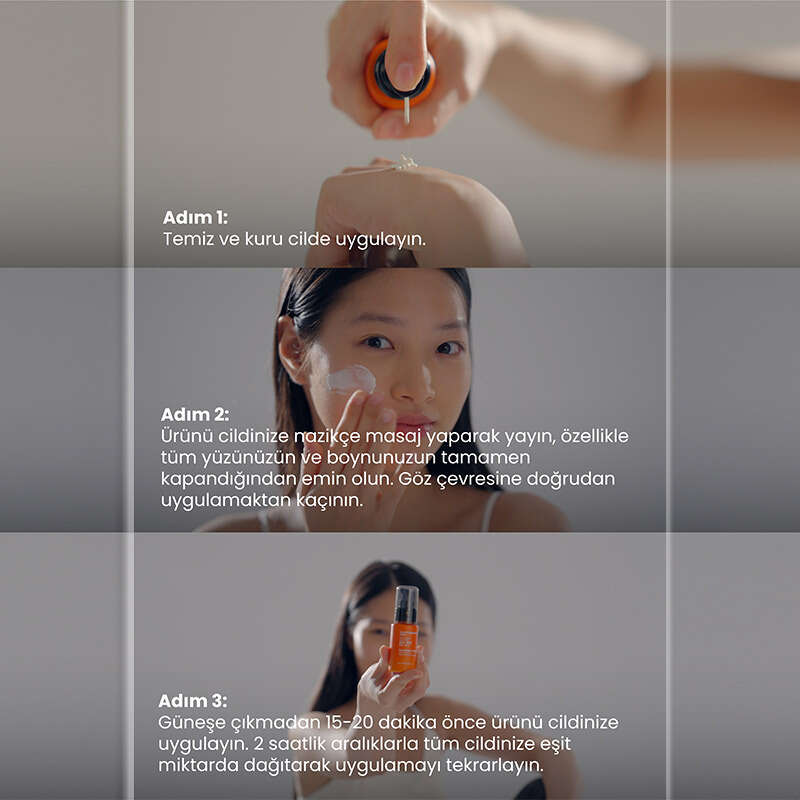 Adım 1:
Temiz ve kuru cilde uygulayın.

Adım 2:
Ürünü cildinize nazikçe masaj yaparak yayın, özellikle tüm yüzünüzün ve boynunuzun tamamen kapandığından emin olun. Göz çevresine doğrudan uygulamaktan kaçının.

Adım 3:
Güneşe çıkmadan 15-20 dakika önce ürünü cildinize uygulayın. 2 saatlik aralıklarla tüm cildinize eşit miktarda dağıtarak uygulamayı tekrarlayın.