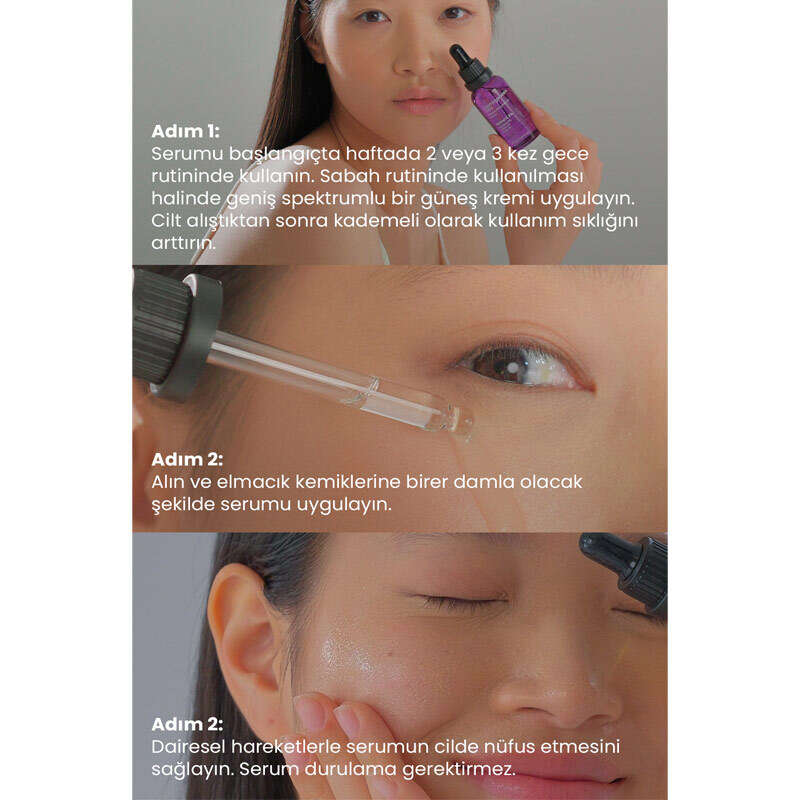 Adım 1:
Serumu başlangıçta haftada 2 veya 3 kez gece rutininde kullanın. Sabah rutininde kullanılması halinde geniş spektrumlu bir güneş kremi uygulayın. Cilt alıştıktan sonra kademeli olarak kullanım sıklığını arttırın.

Adım 2:
Alın ve elmacık kemiklerine birer damla olacak şekilde serumu uygulayın.

Adım 2:
Dairesel hareketlerle serumun cilde nüfus etmesini sağlayın. Serum durulama gerektirmez.