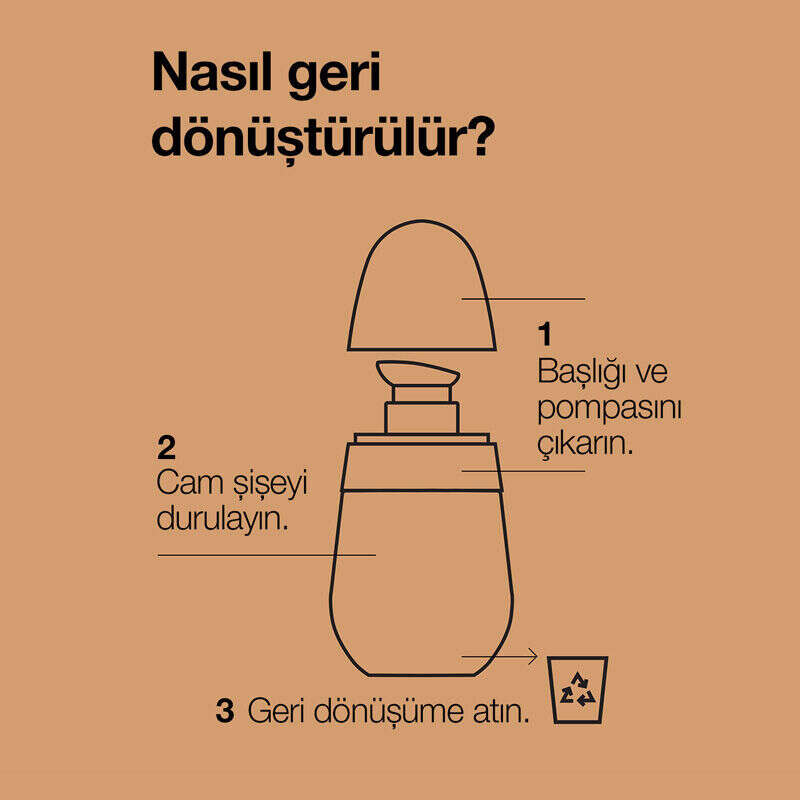 Nasıl geri dönüştürülür?

1
Başlığı ve pompasını çıkarın.

2
Cam şişeyi durulayın.

3 Geri dönüşüme atın.