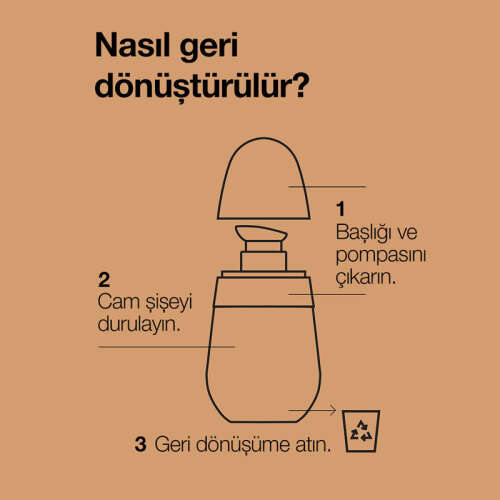 Nasıl geri dönüştürülür?

1
Başlığı ve pompasını çıkarın.

2
Cam şişeyi durulayın.

3 Geri dönüşüme atın.