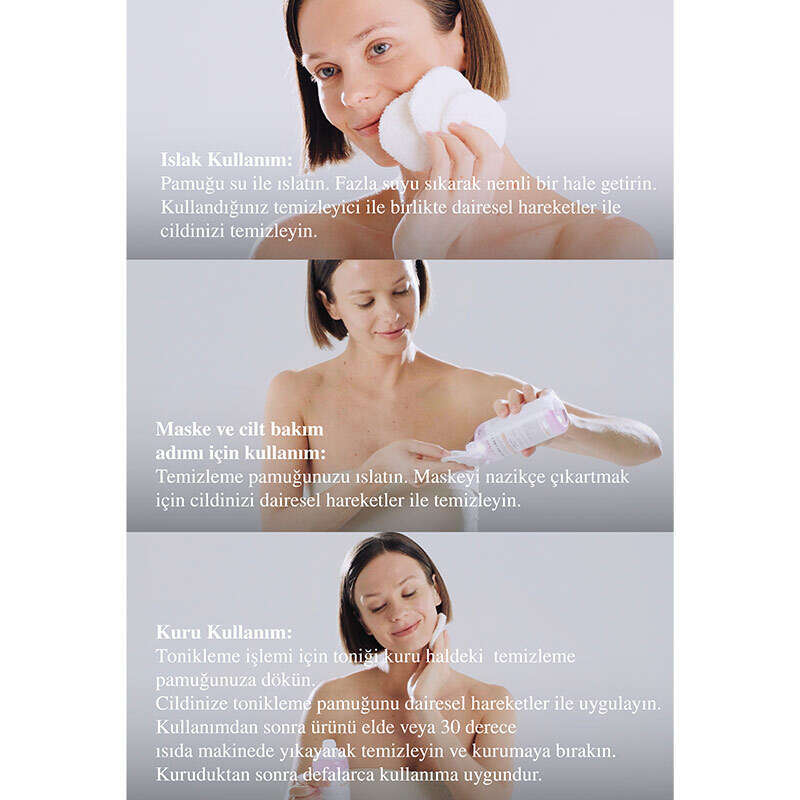 Islak Kullanım:
Pamuğu su ile ıslatın. Fazla suyu sıkarak nemli bir hale getirin. Kullandığınız temizleyici ile birlikte dairesel hareketler ile cildinizi temizleyin.

Maske ve cilt bakım adımı için kullanım:
Temizleme pamuğunuzu ıslatın. Maskeyi nazikçe çıkartmak için cildinizi dairesel hareketler ile temizleyin.

Kuru Kullanım:
Tonikleme işlemi için toniği kuru haldeki temizleme pamuğunuza dökün.
Cildinize tonikleme pamuğunu dairesel hareketler ile uygulayın.
Kullanımdan sonra ürünü elde veya 30 derece ısıda makinede yıkayarak temizleyin ve kurumaya bırakın.
Kuruduktan sonra defalarca kullanıma uygundur.