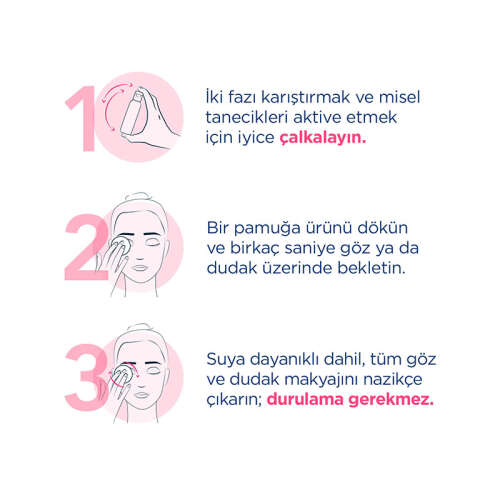 1
İki fazı karıştırmak ve misel tanecikleri aktive etmek için iyice çalkalayın.

2
Bir pamuğa ürünü dökün ve birkaç saniye göz ya da dudak üzerinde bekletin.

3
Suya dayanıklı dahil, tüm göz ve dudak makyajını nazikçe çıkarın; durulama gerekmez.