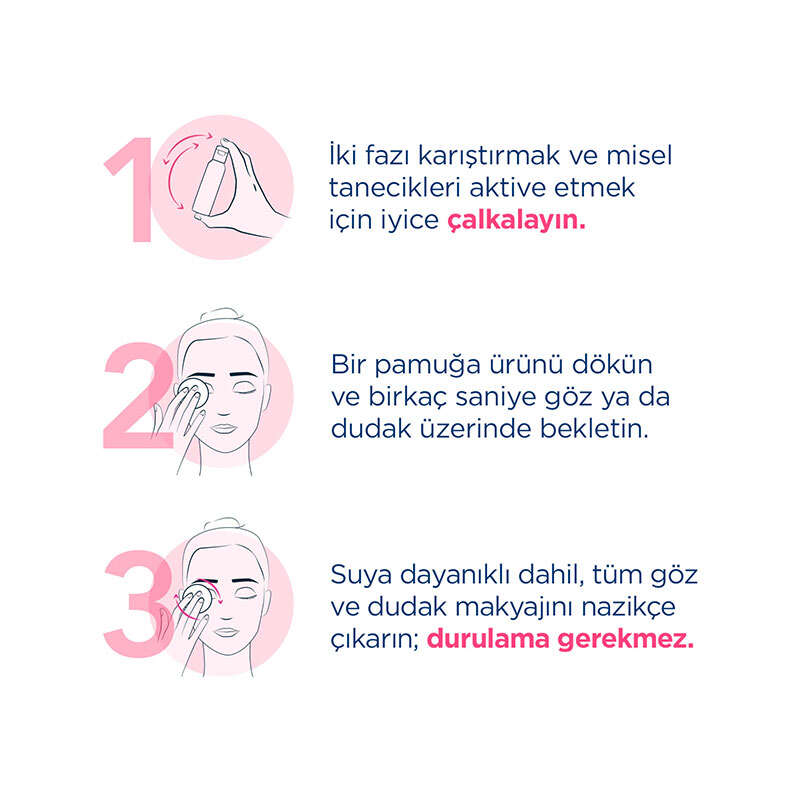 1

İki fazı karıştırmak ve misel tanecikleri aktive etmek için iyice çalkalayın.

2

Bir pamuğa ürünü dökün ve birkaç saniye göz ya da dudak üzerinde bekletin.

3

Suya dayanıklı dahil, tüm göz ve dudak makyajını nazikçe çıkarın; durulama gerekmez.