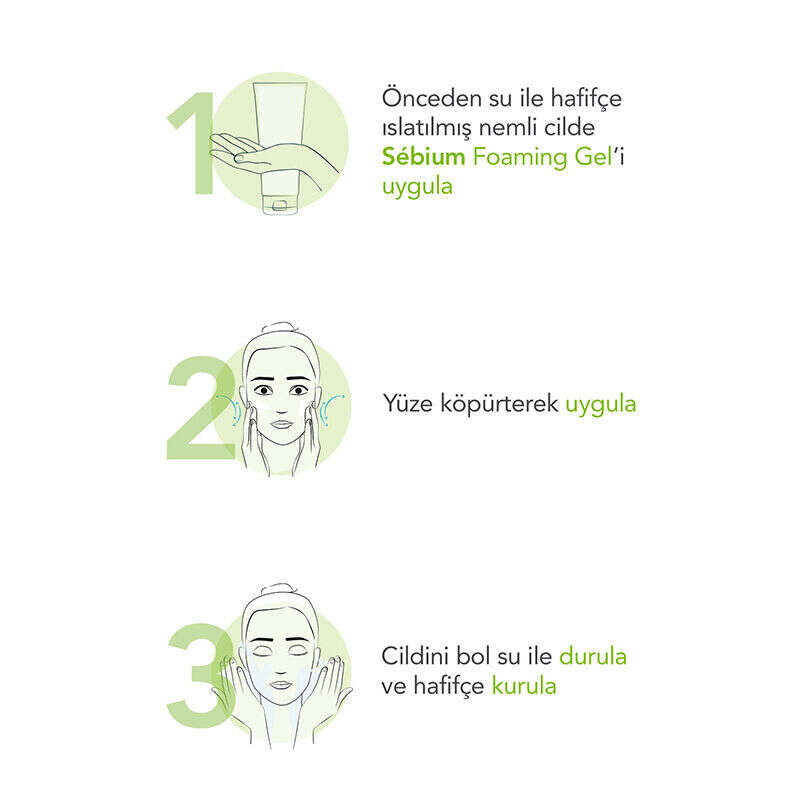 1

Önceden su ile hafifçe ıslatılmış nemli cilde Sébium Foaming Gel'i uygula

2

Yüze köpürterek uygula

3

Cildini bol su ile durula ve hafifçe kurula