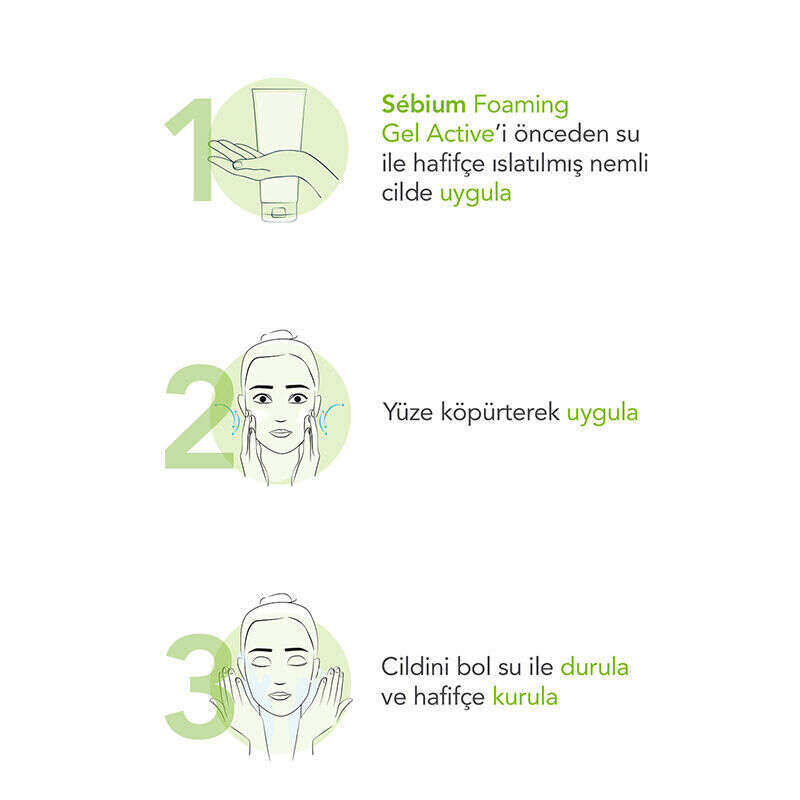 1

Sébium Foaming Gel Active'i önceden su ile hafifçe ıslatılmış nemli cilde uygula

2

Yüze köpürterek uygula

3

Cildini bol su ile durula ve hafifçe kurula