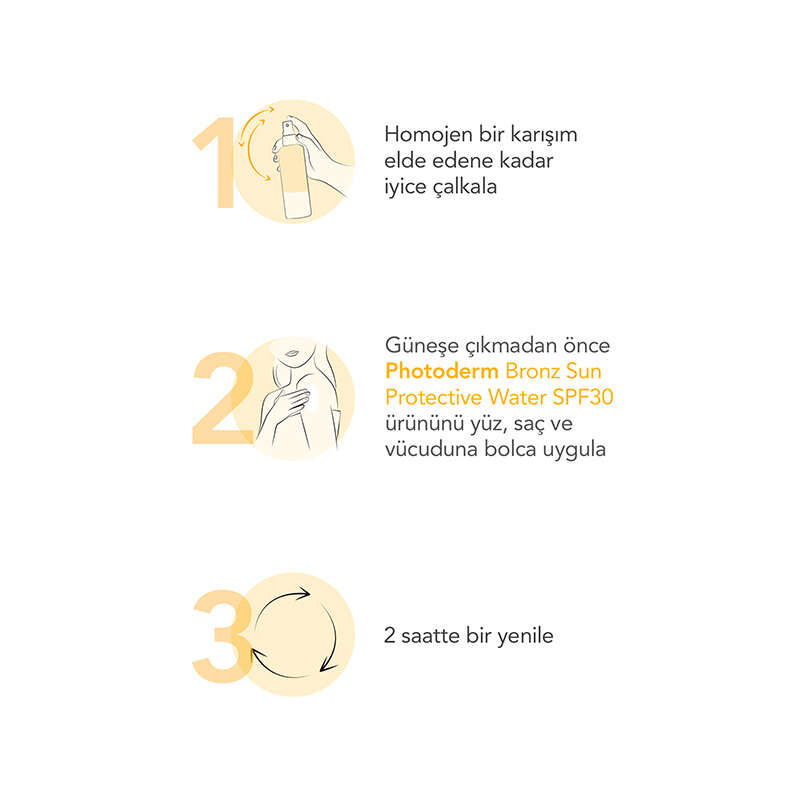 1

Homojen bir karışım elde edene kadar iyice çalkala

2

Güneşe çıkmadan önce Photoderm Bronz Sun Protective Water SPF30 ürününü yüz, saç ve vücuduna bolca uygula

3

2 saatte bir yenile