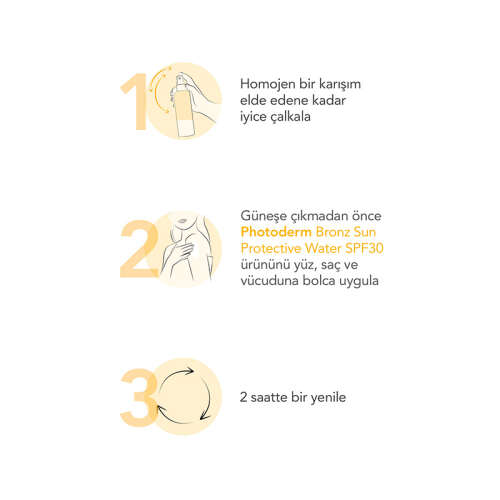 1

Homojen bir karışım elde edene kadar iyice çalkala

2

Güneşe çıkmadan önce Photoderm Bronz Sun Protective Water SPF30 ürününü yüz, saç ve vücuduna bolca uygula

3

2 saatte bir yenile