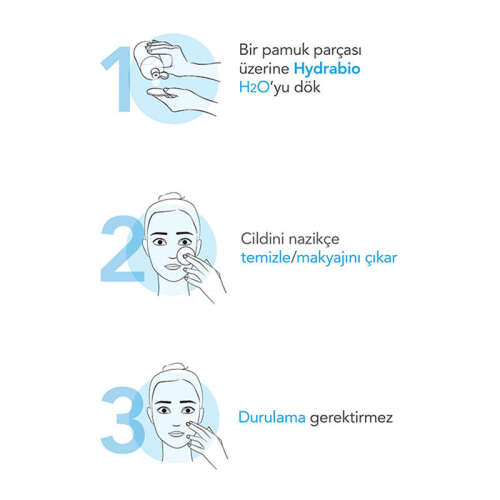 1

Bir pamuk parçası üzerine Hydrabio $H_2O$'yu dök

2

Cildini nazikçe temizle/makyajını çıkar

3

Durulama gerektirmez