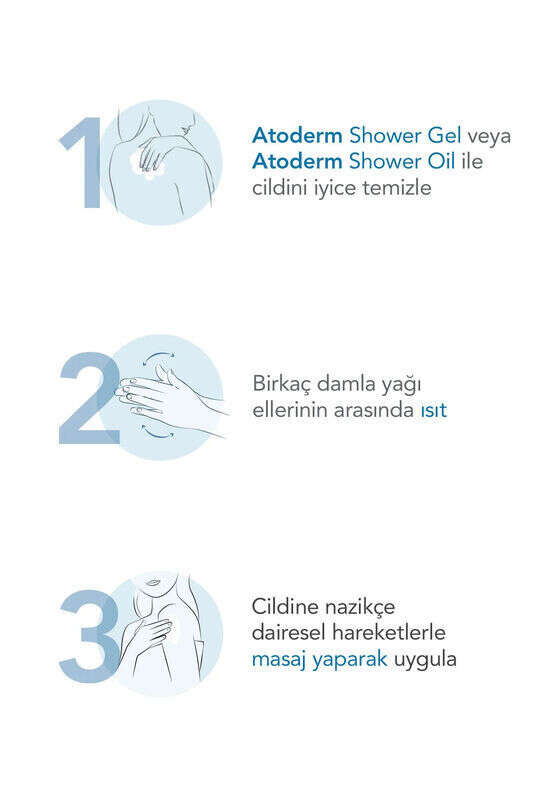 1

Atoderm Shower Gel veya Atoderm Shower Oil ile cildini iyice temizle

2

Birkaç damla yağı ellerinin arasında ısıt

3

Cildine nazikçe dairesel hareketlerle masaj yaparak uygula